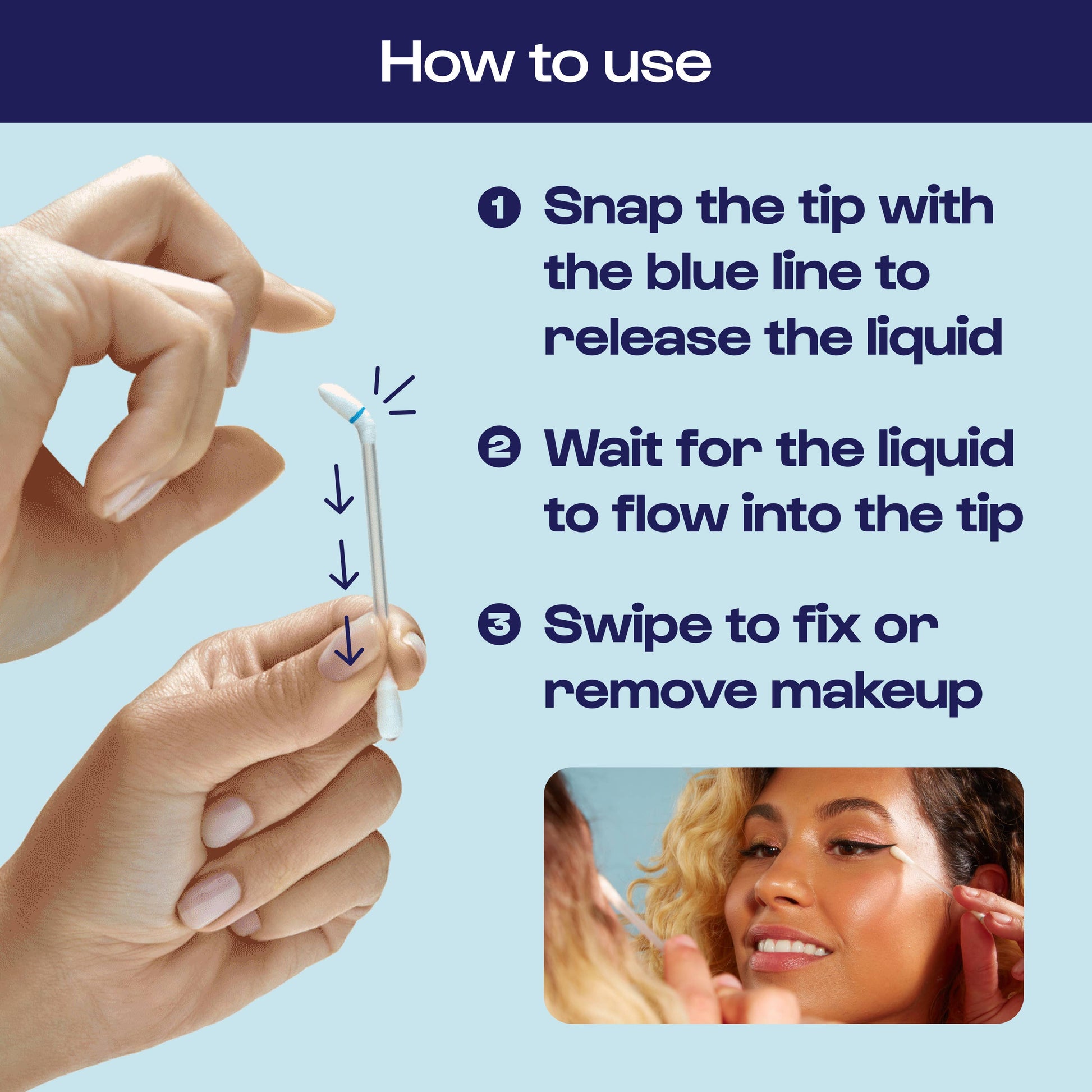 How to use

1 Snap the tip with the blue line to release the liquid

2 Wait for the liquid to flow into the tip

3 Swipe to fix or remove makeup