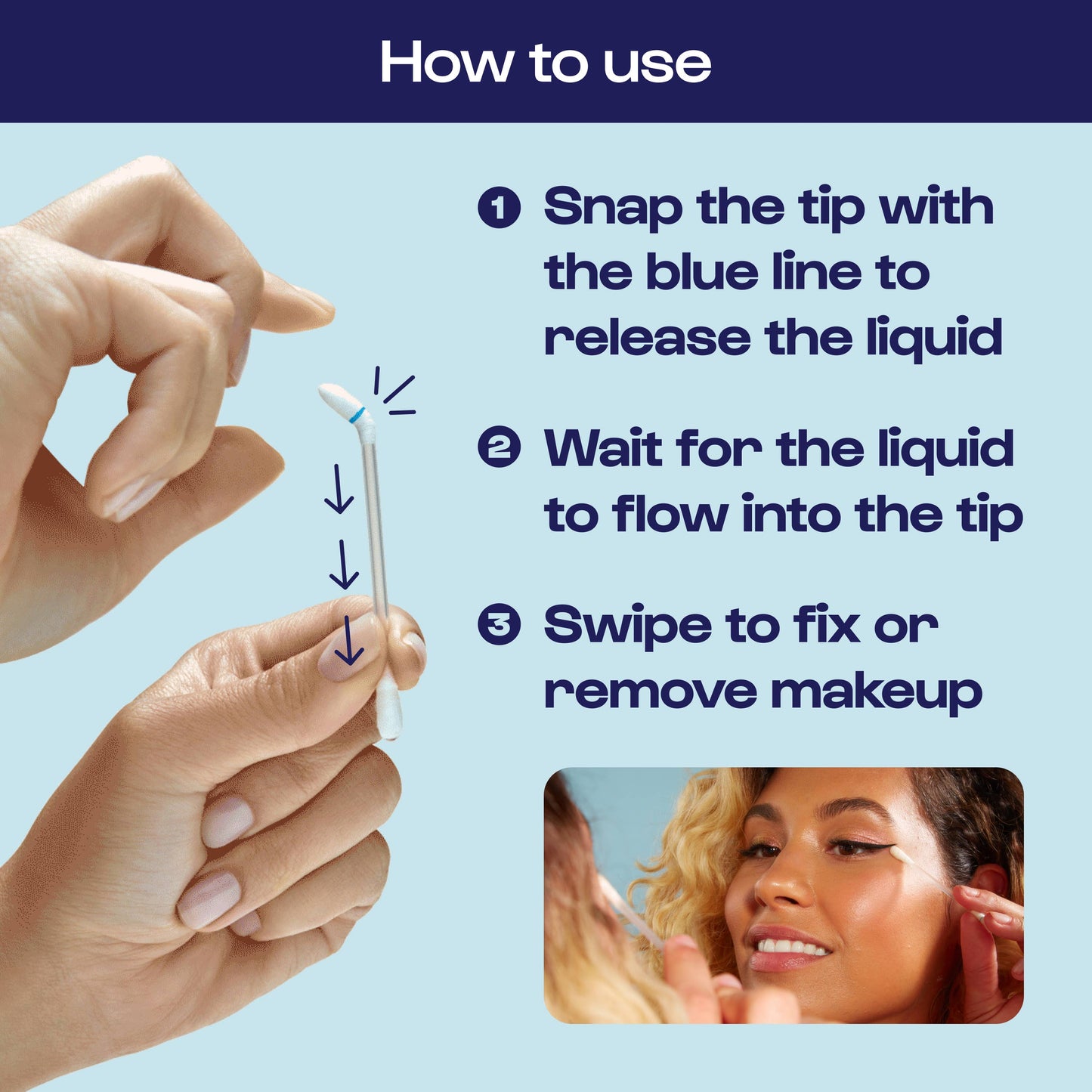 How to use

1 Snap the tip with the blue line to release the liquid

2 Wait for the liquid to flow into the tip

3 Swipe to fix or remove makeup